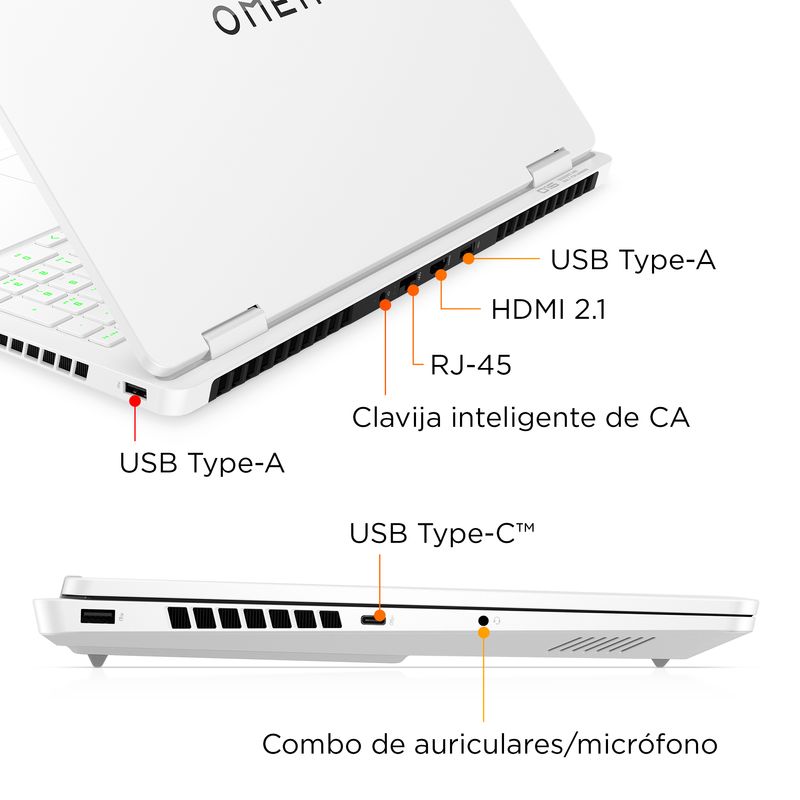 OMEN

USB Type-A

HDMI 2.1

RJ-45

Clavija inteligente de CA

USB Type-A

USB Type-C™

Combo de auriculares/micrófono