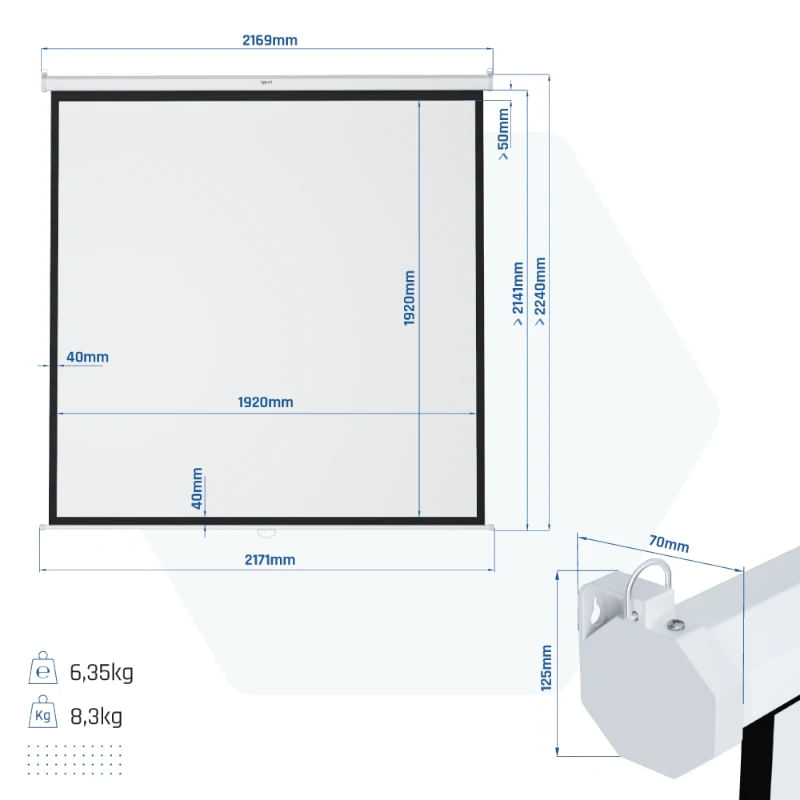 2169mm

> 50mm

1920mm

> 2141mm

> 2240mm

40mm

1920mm

40mm

2171mm

70mm

125mm

e 6,35kg

Kg 8,3kg